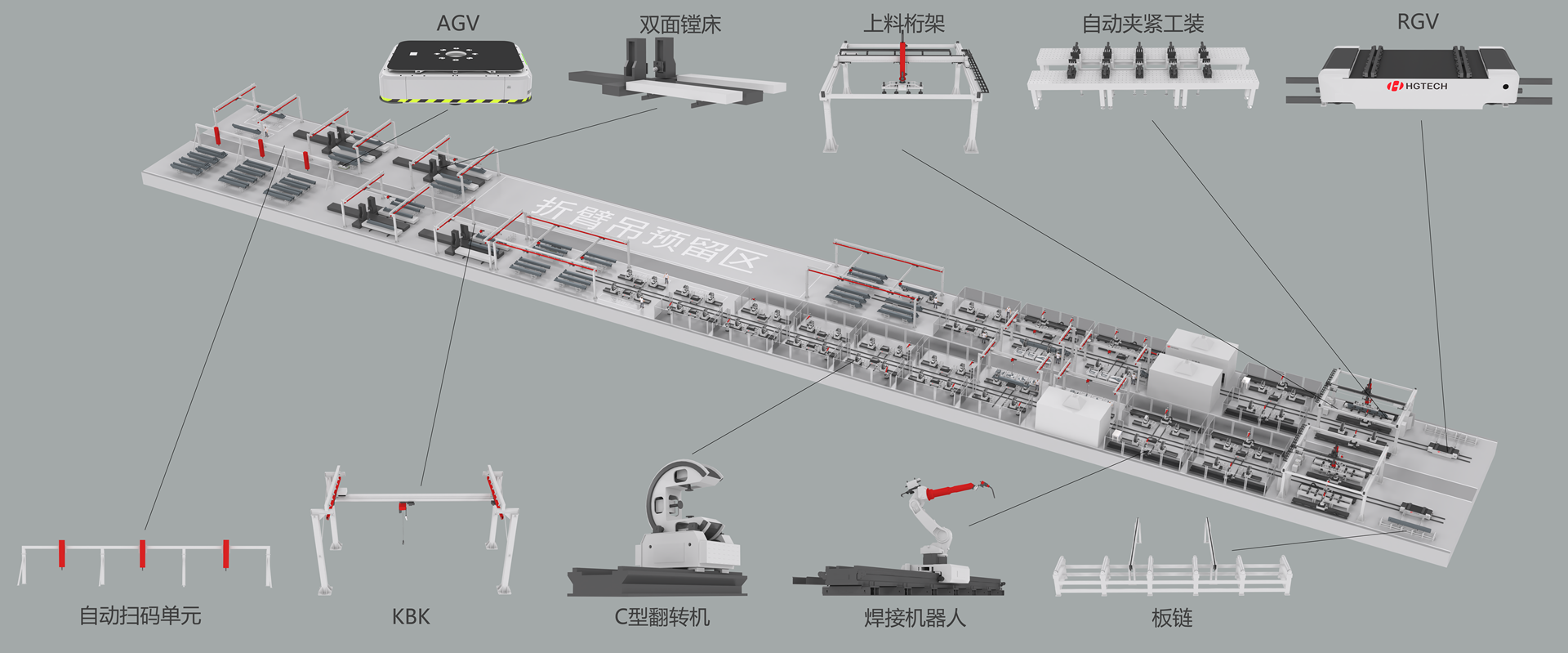 AGV

双面镗床

上料桁架

自动夹紧工装

RGV

HGTECH

折臂吊预留区

自动扫码单元

KBK

C型翻转机

焊接机器人

板链